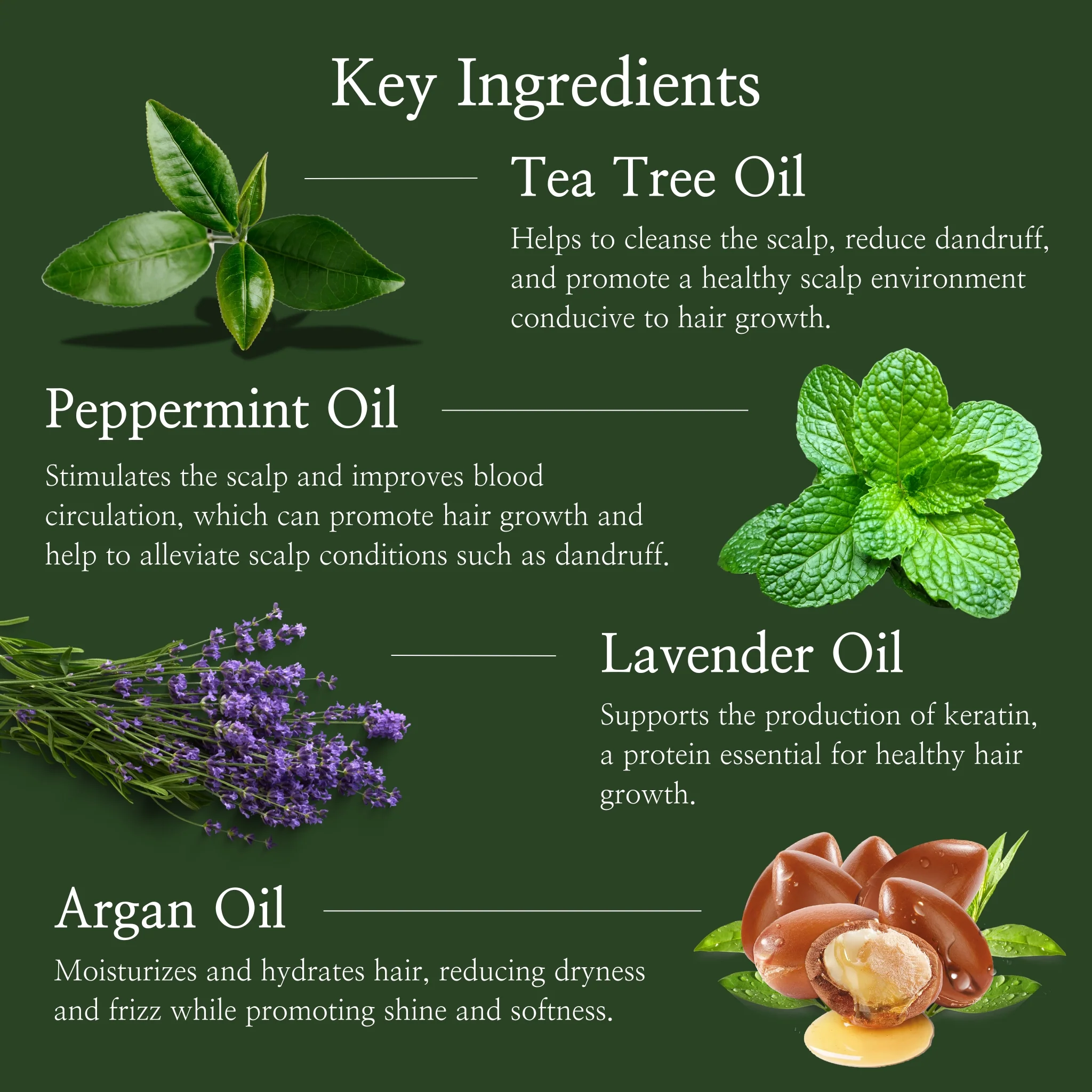 Key Ingredients

Tea Tree Oil

Helps to cleanse the scalp, reduce dandruff, and promote a healthy scalp environment conducive to hair growth.

Peppermint Oil

Stimulates the scalp and improves blood circulation, which can promote hair growth and help to alleviate scalp conditions such as dandruff.

Lavender Oil

Supports the production of keratin, a protein essential for healthy hair growth.

Argan Oil

Moisturizes and hydrates hair, reducing dryness and frizz while promoting shine and softness.